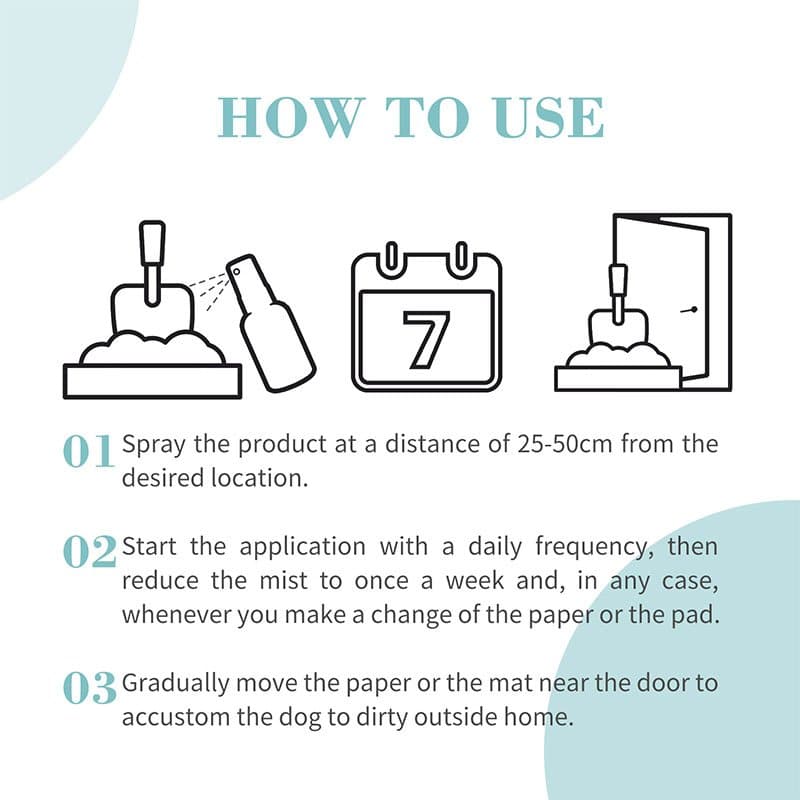 HOW TO USE

7

01 Spray the product at a distance of 25-50cm from the desired location.

02 Start the application with a daily frequency, then reduce the mist to once a week and, in any case, whenever you make a change of the paper or the pad.

03 Gradually move the paper or the mat near the door to accustom the dog to dirty outside home.